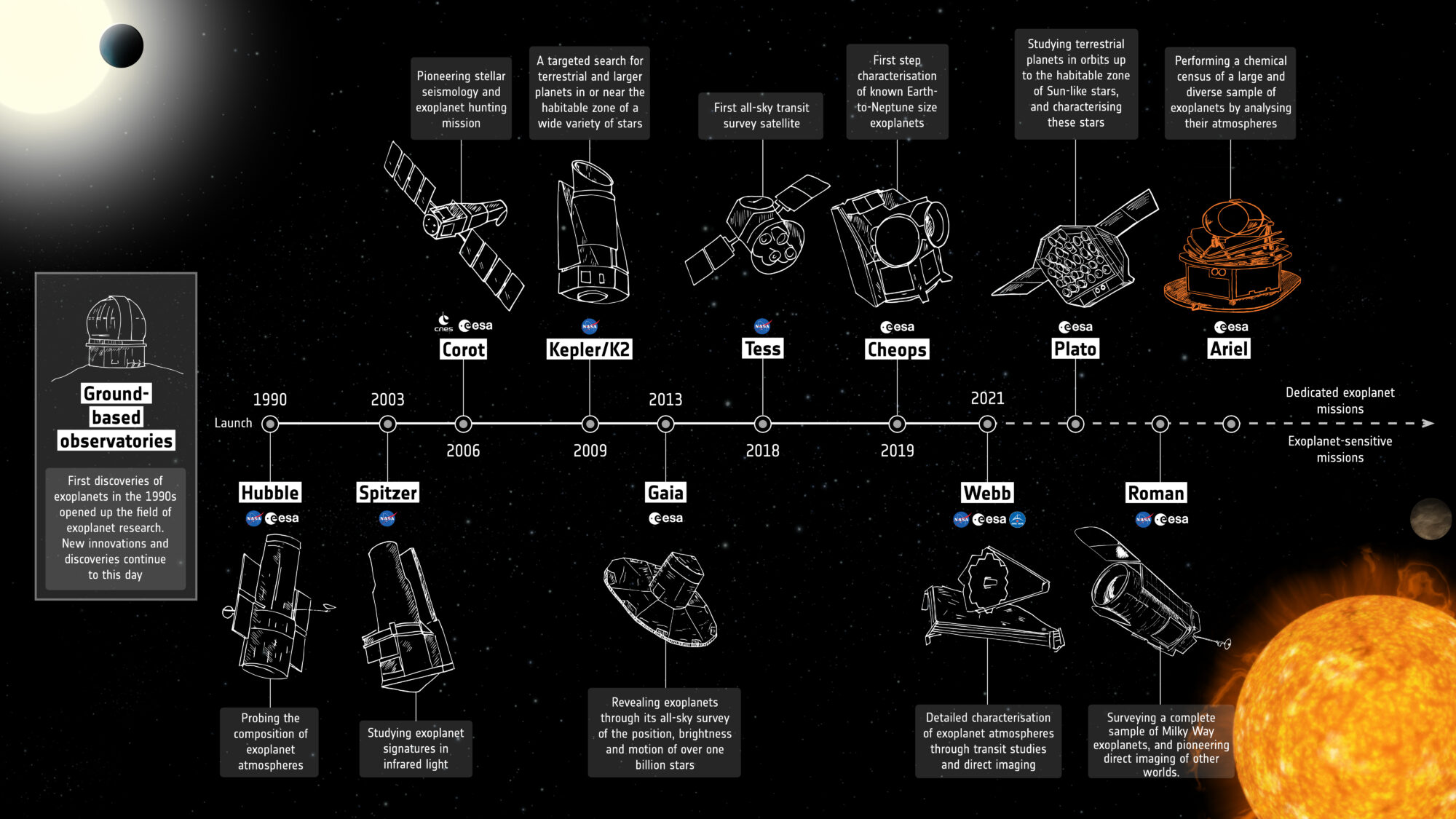 Ground-based observatories

First discoveries of exoplanets in the 1990s opened up the field of exoplanet research. New innovations and discoveries continue to this day

Pioneering stellar seismology and exoplanet hunting mission

cnes esa
Corot

A targeted search for terrestrial and larger planets in or near the habitable zone of a wide variety of stars

NASA
Kepler/K2

First all-sky transit survey satellite

NASA
Tess

First step characterisation of known Earth-to-Neptune size exoplanets

esa
Cheops

Studying terrestrial planets in orbits up to the habitable zone of Sun-like stars, and characterising these stars

esa
Plato

Performing a chemical census of a large and diverse sample of exoplanets by analysing their atmospheres

esa
Ariel

Launch
1990
2003
2006
2009
2013
2018
2019
2021

Dedicated exoplanet missions

Exoplanet-sensitive missions

Hubble
NASA esa

Probing the composition of exoplanet atmospheres

Spitzer
NASA

Studying exoplanet signatures in infrared light

Gaia
esa

Revealing exoplanets through its all-sky survey of the position, brightness and motion of over one billion stars

Webb
NASA esa

Detailed characterisation of exoplanet atmospheres through transit studies and direct imaging

Roman
NASA esa

Surveying a complete sample of Milky Way exoplanets, and pioneering direct imaging of other worlds.